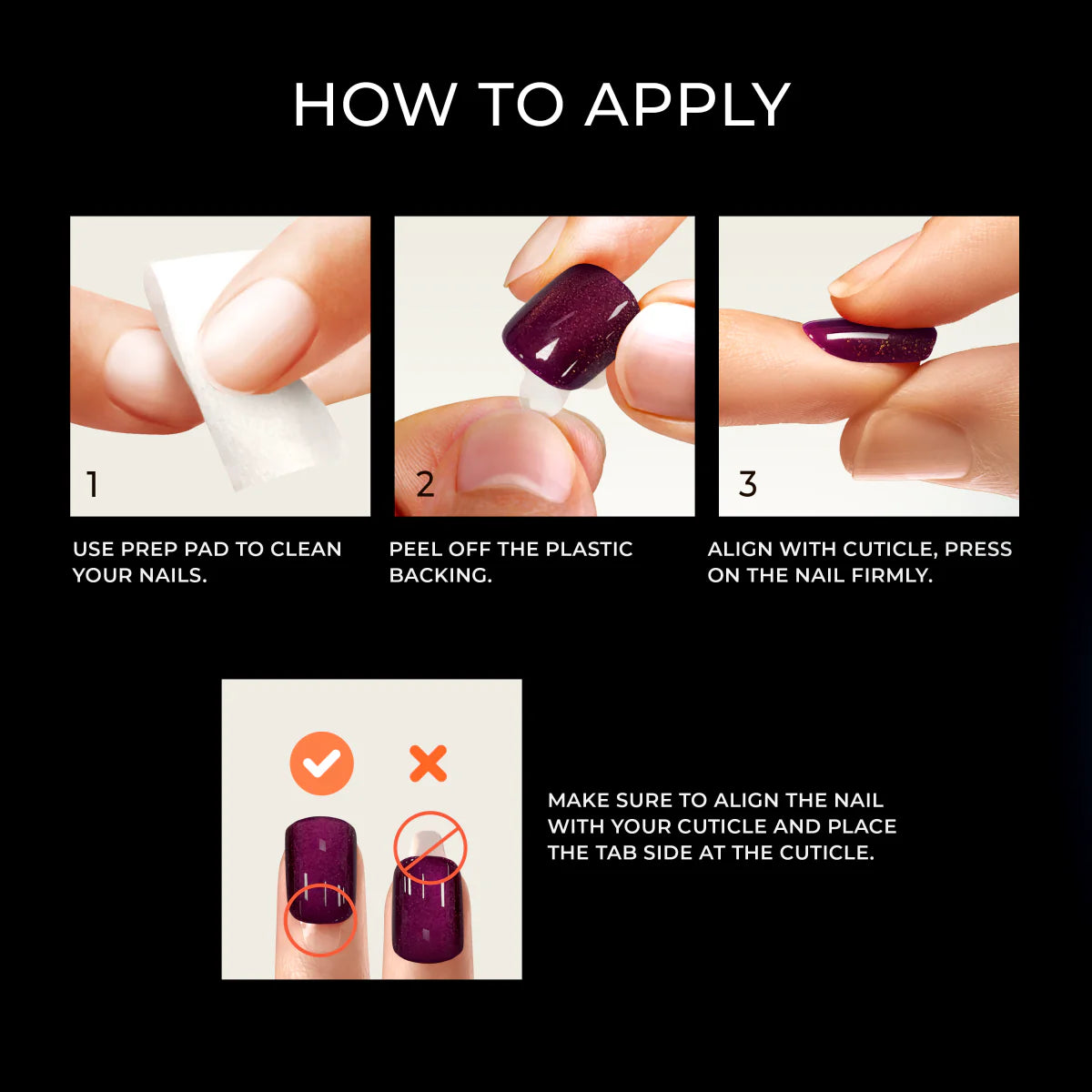 HOW TO APPLY

1

USE PREP PAD TO CLEAN YOUR NAILS.

2

PEEL OFF THE PLASTIC BACKING.

3

ALIGN WITH CUTICLE, PRESS ON THE NAIL FIRMLY.

MAKE SURE TO ALIGN THE NAIL WITH YOUR CUTICLE AND PLACE THE TAB SIDE AT THE CUTICLE.