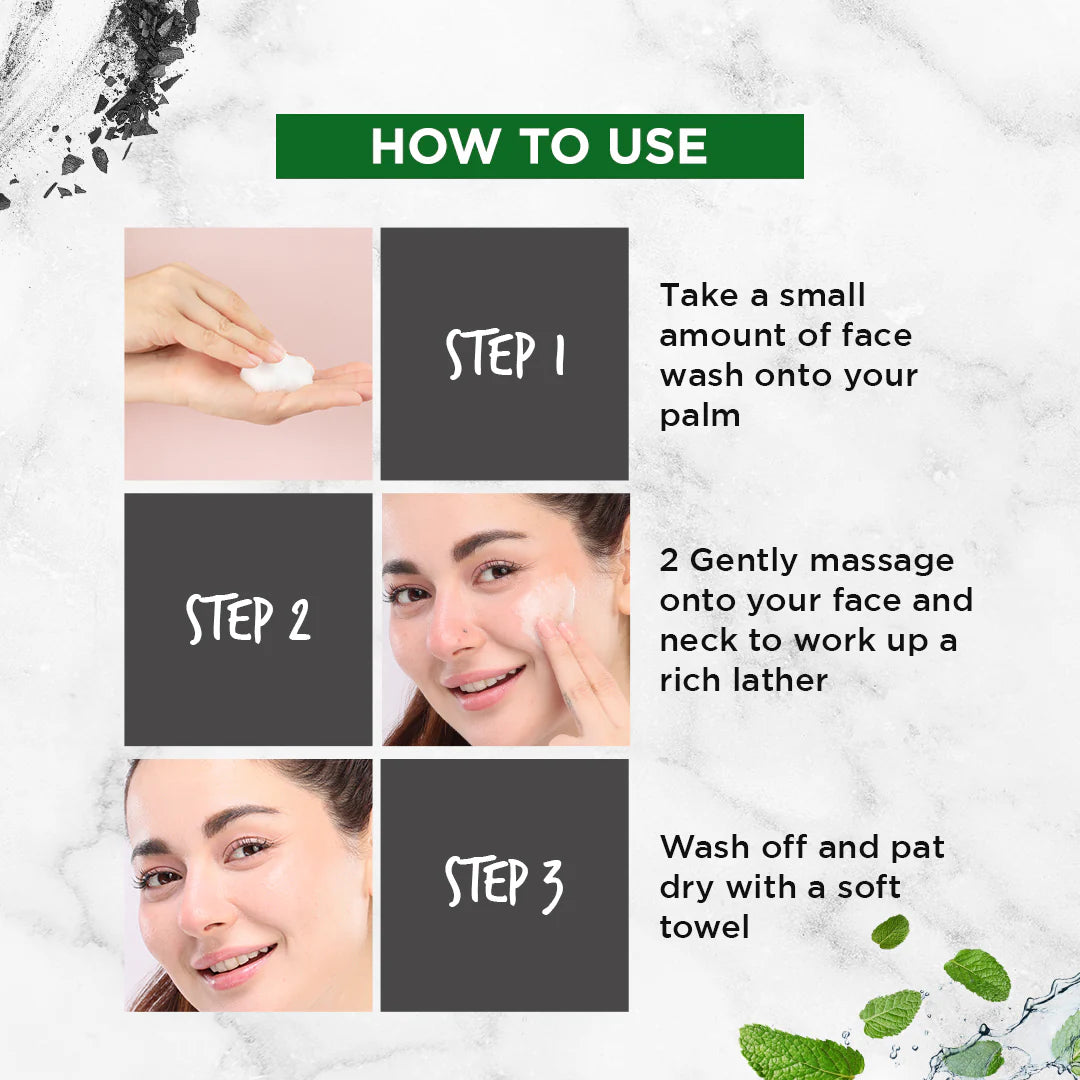 HOW TO USE

STEP 1

Take a small amount of face wash onto your palm

STEP 2

2 Gently massage onto your face and neck to work up a rich lather

STEP 3

Wash off and pat dry with a soft towel