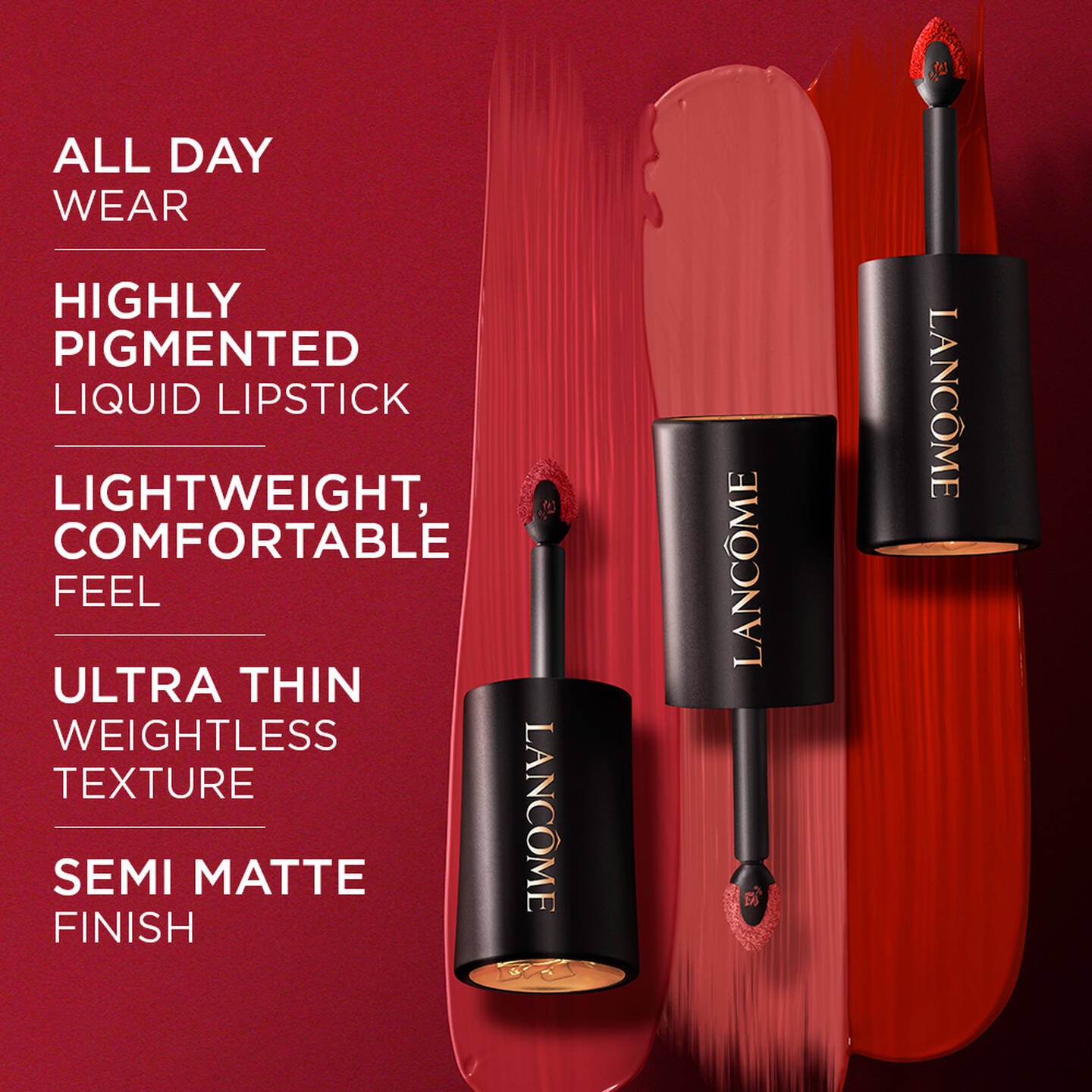 ALL DAY
WEAR

HIGHLY
PIGMENTED
LIQUID LIPSTICK

LIGHTWEIGHT,
COMFORTABLE
FEEL

ULTRA THIN
WEIGHTLESS
TEXTURE

SEMI MATTE
FINISH

LANCÔME

LANCÔME

LANCÔME