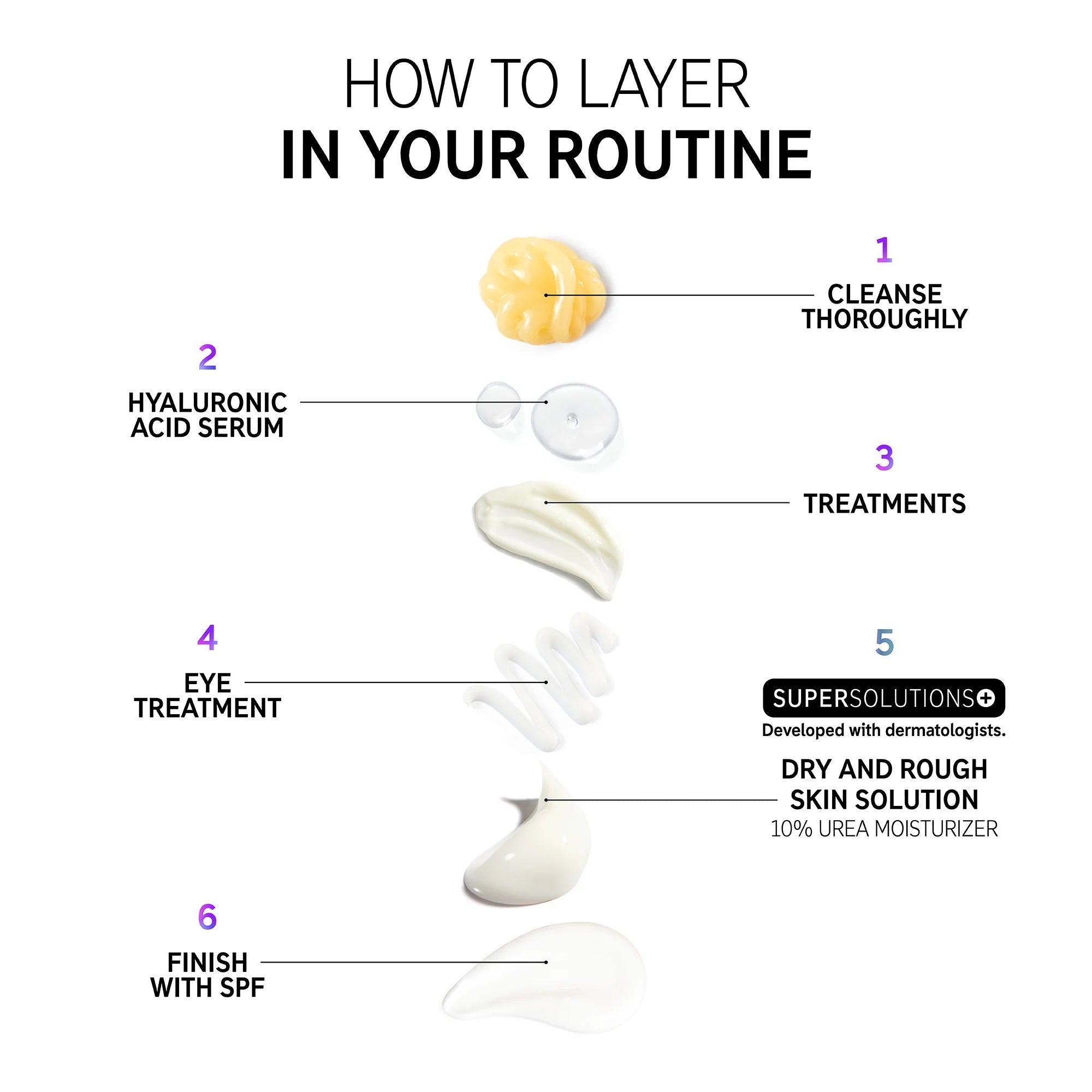 HOW TO LAYER
IN YOUR ROUTINE

1
CLEANSE THOROUGHLY

2
HYALURONIC ACID SERUM

3
TREATMENTS

4
EYE TREATMENT

5
SUPERSOLUTIONS+
Developed with dermatologists.
DRY AND ROUGH SKIN SOLUTION
10% UREA MOISTURIZER

6
FINISH WITH SPF