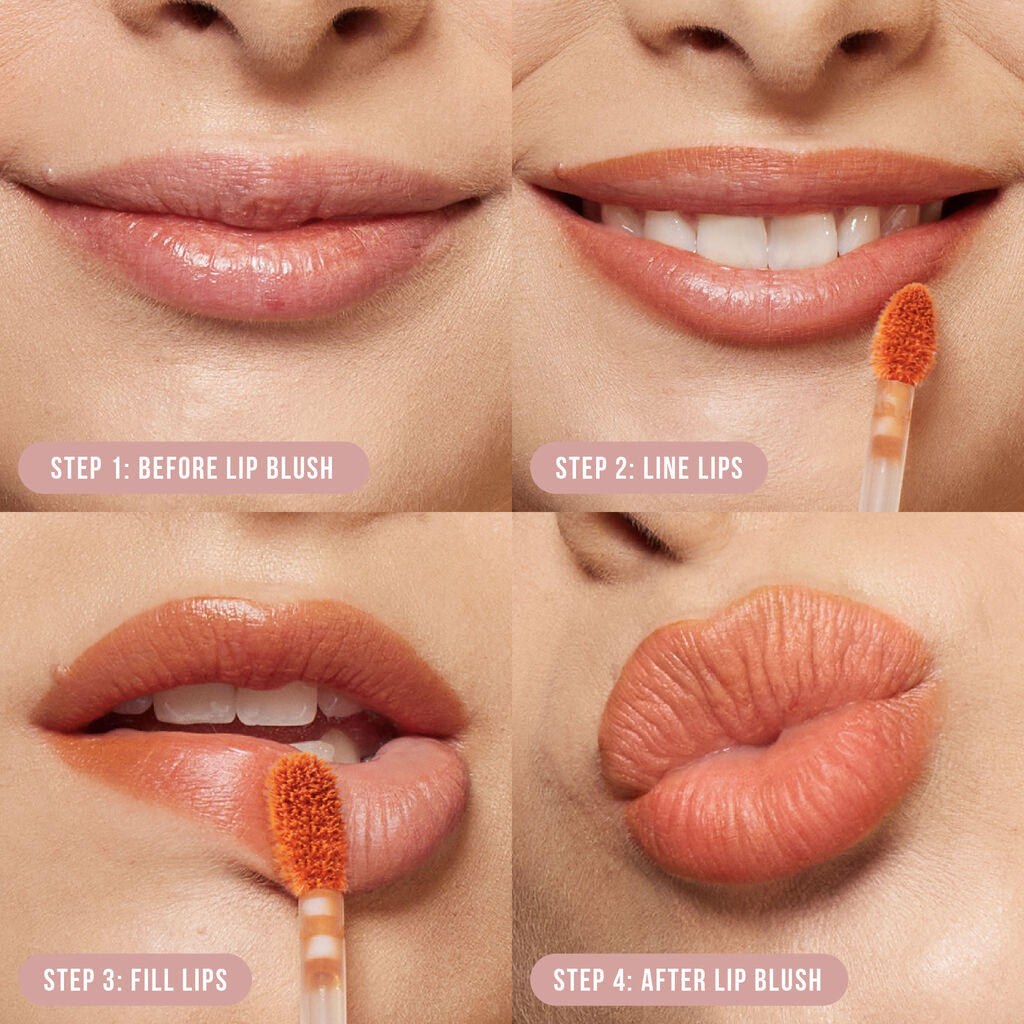 STEP 1: BEFORE LIP BLUSH

STEP 2: LINE LIPS

STEP 3: FILL LIPS

STEP 4: AFTER LIP BLUSH