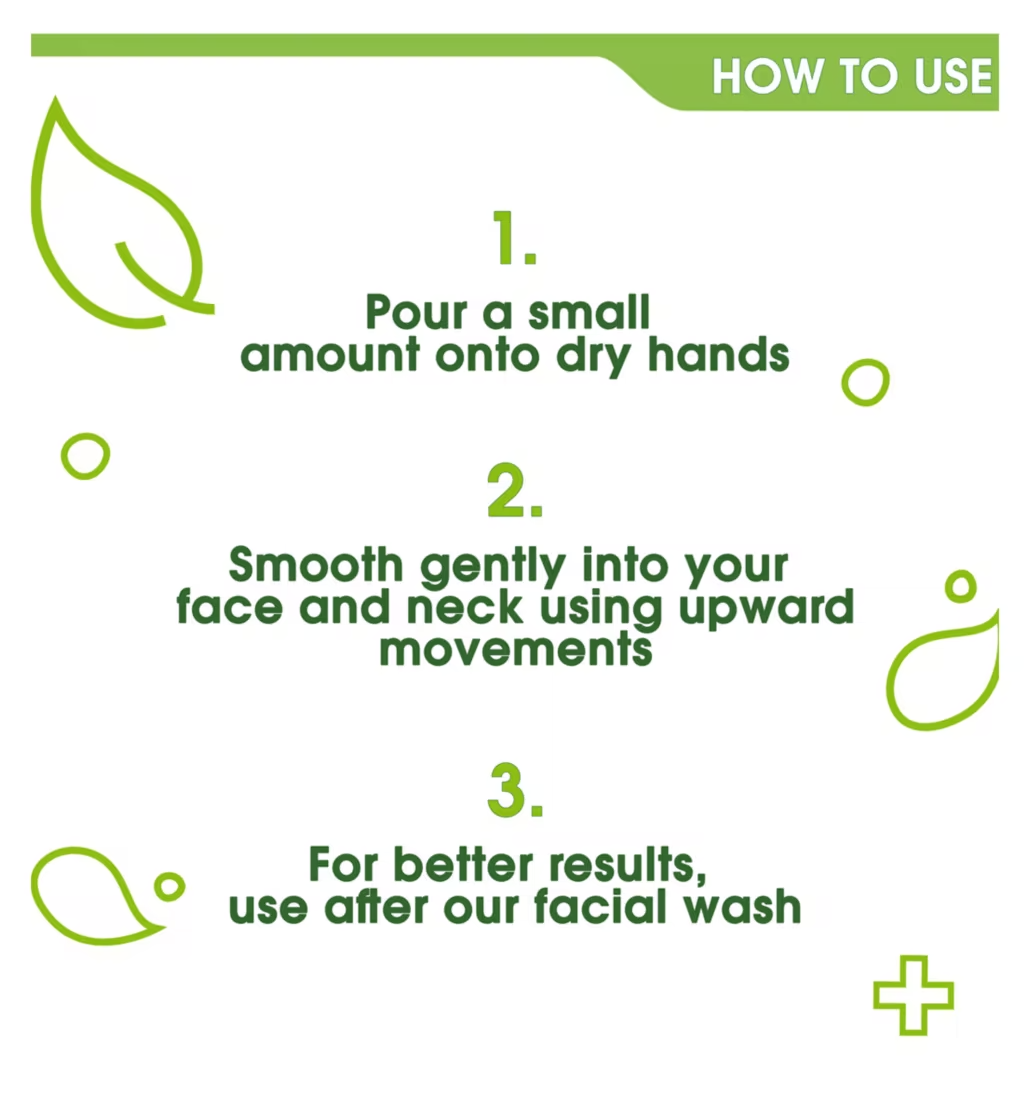 HOW TO USE

1.

Pour a small amount onto dry hands

2.

Smooth gently into your face and neck using upward movements

3.

For better results, use after our facial wash