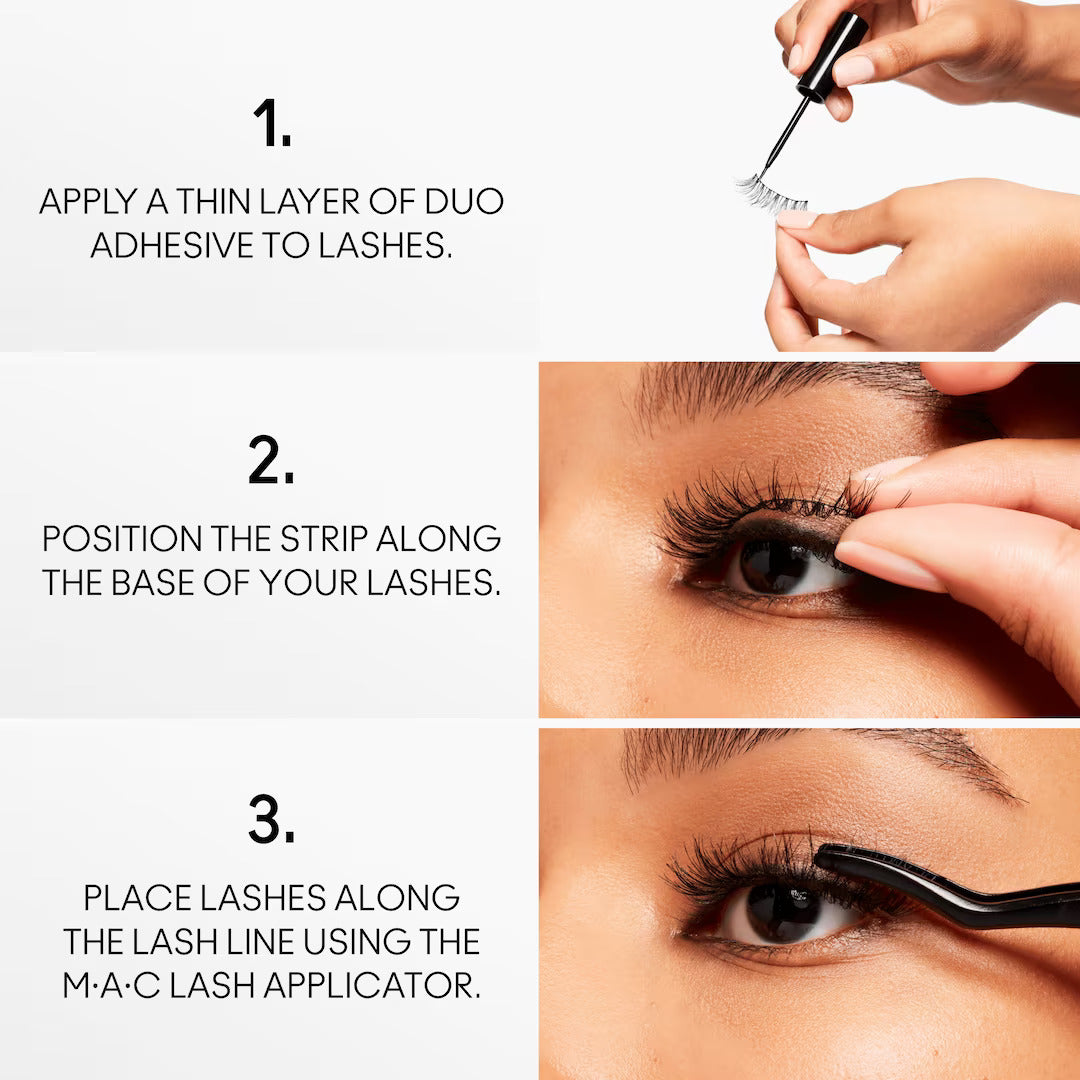 1.

APPLY A THIN LAYER OF DUO ADHESIVE TO LASHES.

2.

POSITION THE STRIP ALONG THE BASE OF YOUR LASHES.

3.

PLACE LASHES ALONG THE LASH LINE USING THE M·A·C LASH APPLICATOR.