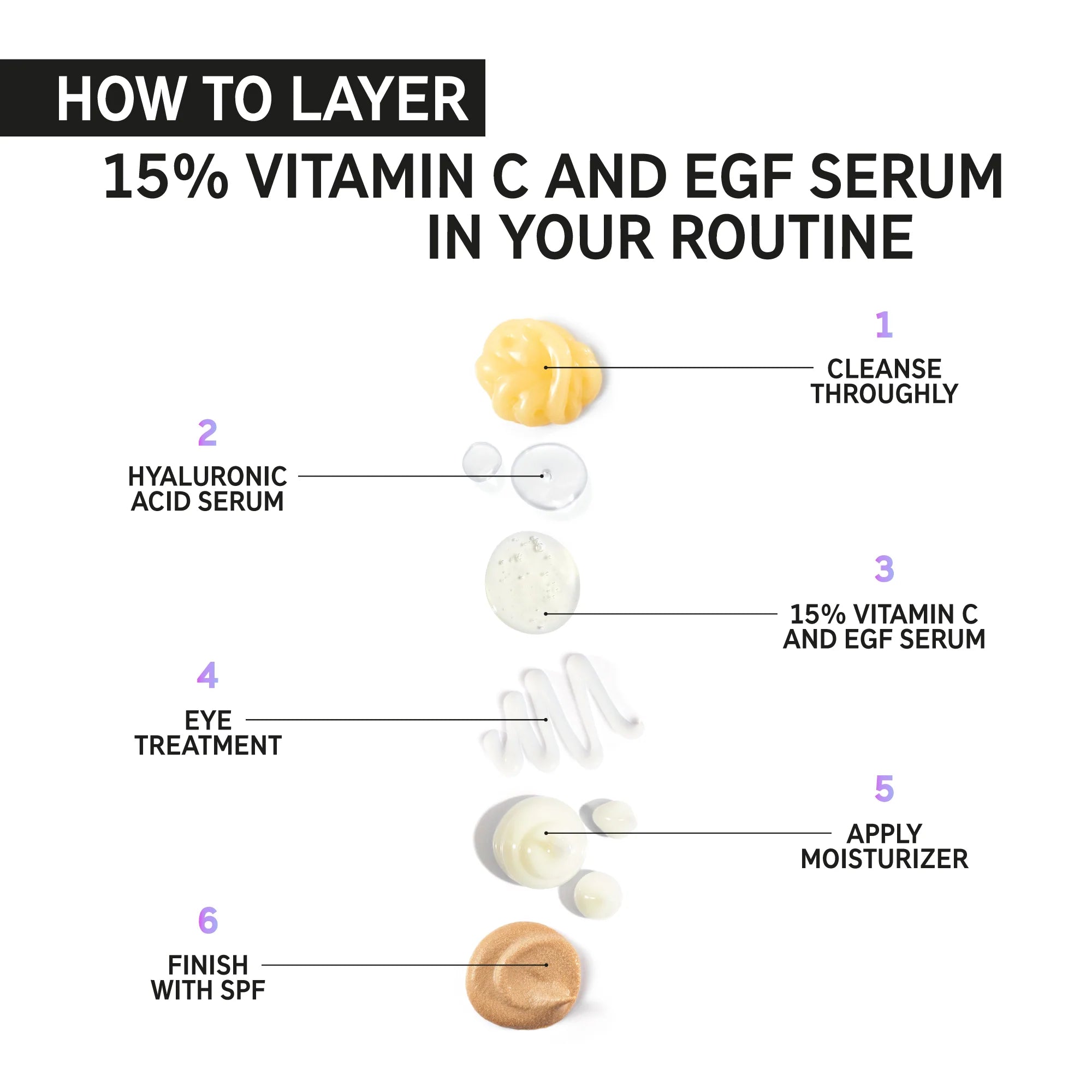 HOW TO LAYER

15% VITAMIN C AND EGF SERUM IN YOUR ROUTINE

1
CLEANSE THROUGHLY

2
HYALURONIC ACID SERUM

3
15% VITAMIN C AND EGF SERUM

4
EYE TREATMENT

5
APPLY MOISTURIZER

6
FINISH WITH SPF