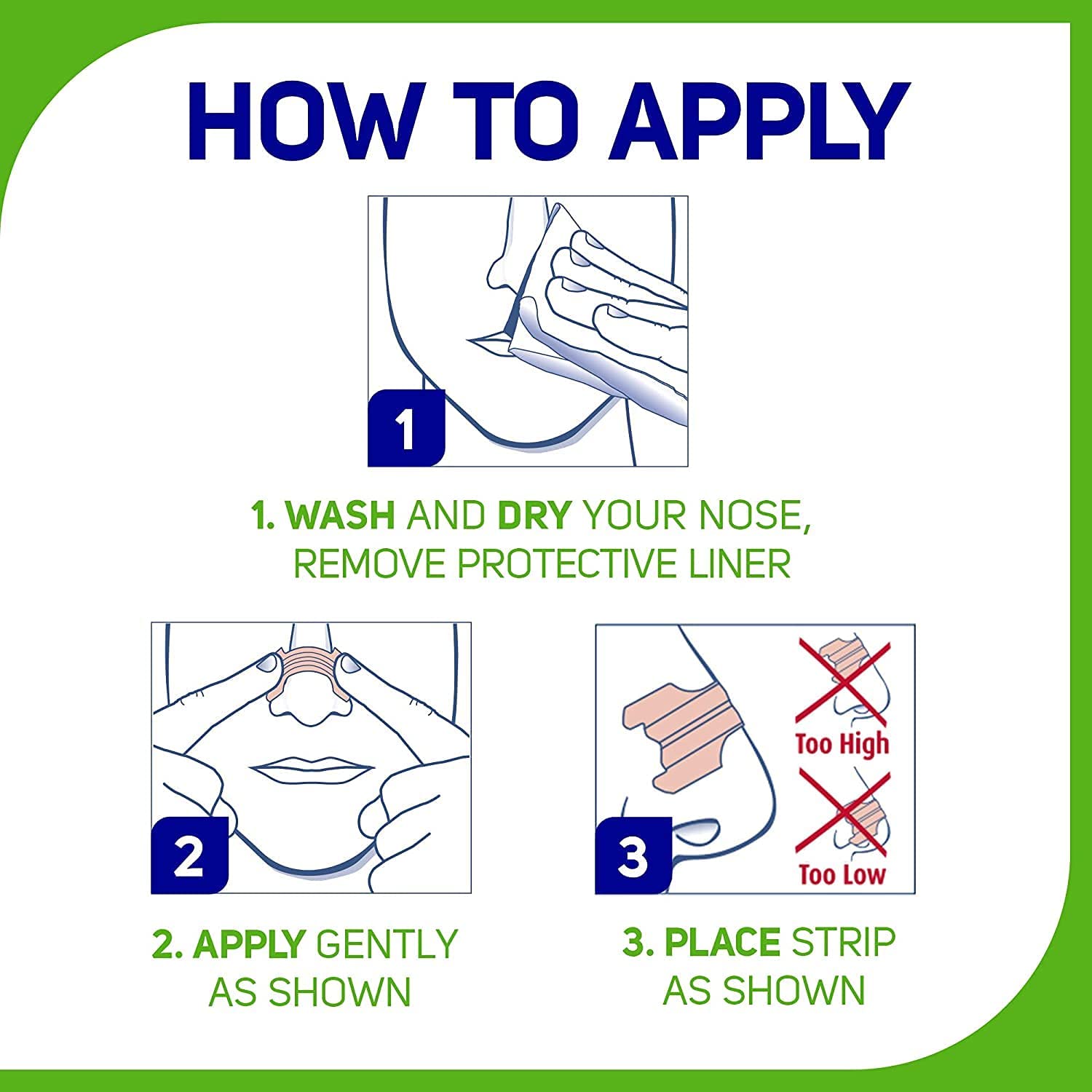 HOW TO APPLY

1

1. WASH AND DRY YOUR NOSE, REMOVE PROTECTIVE LINER

2

2. APPLY GENTLY AS SHOWN

3

Too High

Too Low

3. PLACE STRIP AS SHOWN