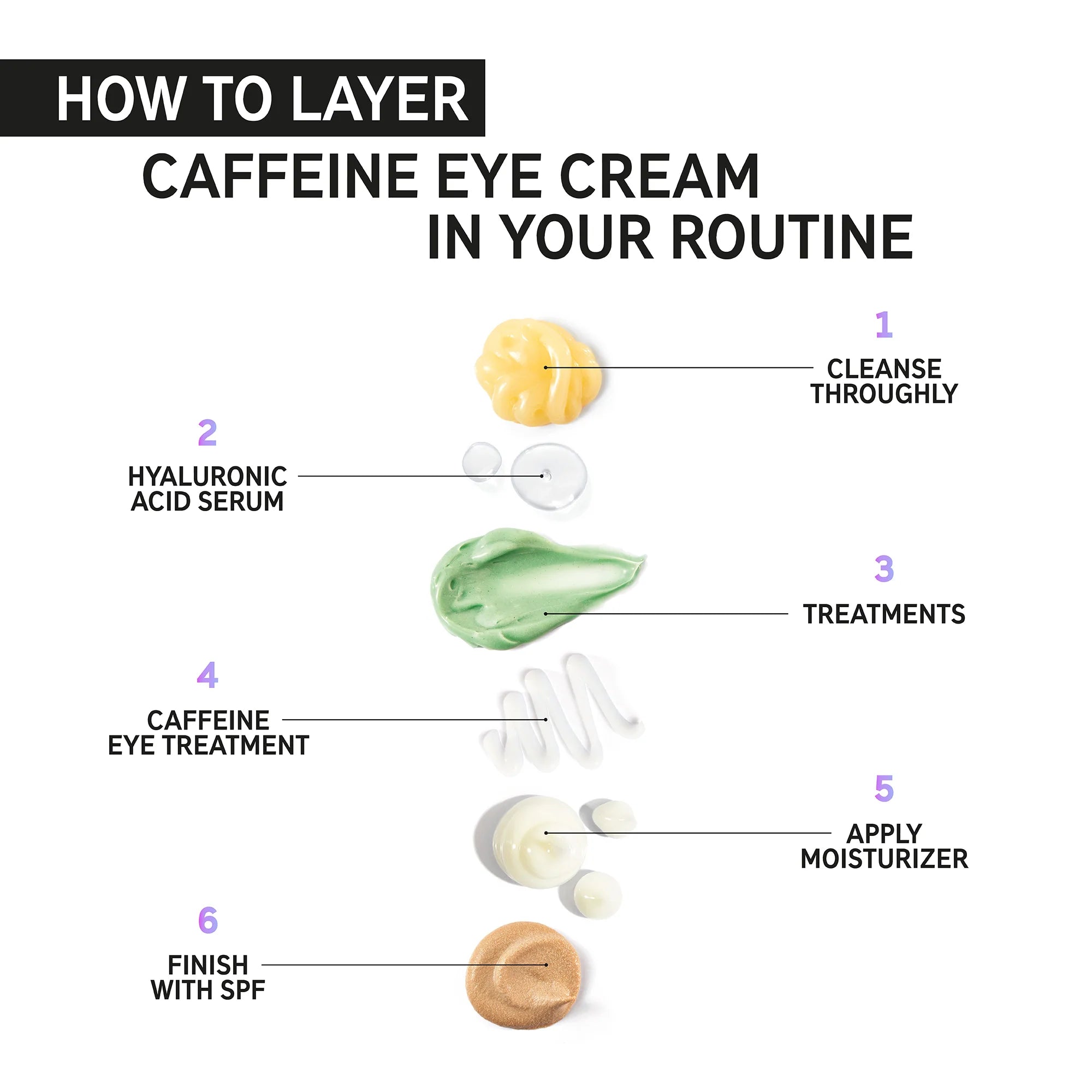 HOW TO LAYER

CAFFEINE EYE CREAM
IN YOUR ROUTINE

1
CLEANSE THROUGHLY

2
HYALURONIC ACID SERUM

3
TREATMENTS

4
CAFFEINE EYE TREATMENT

5
APPLY MOISTURIZER

6
FINISH WITH SPF