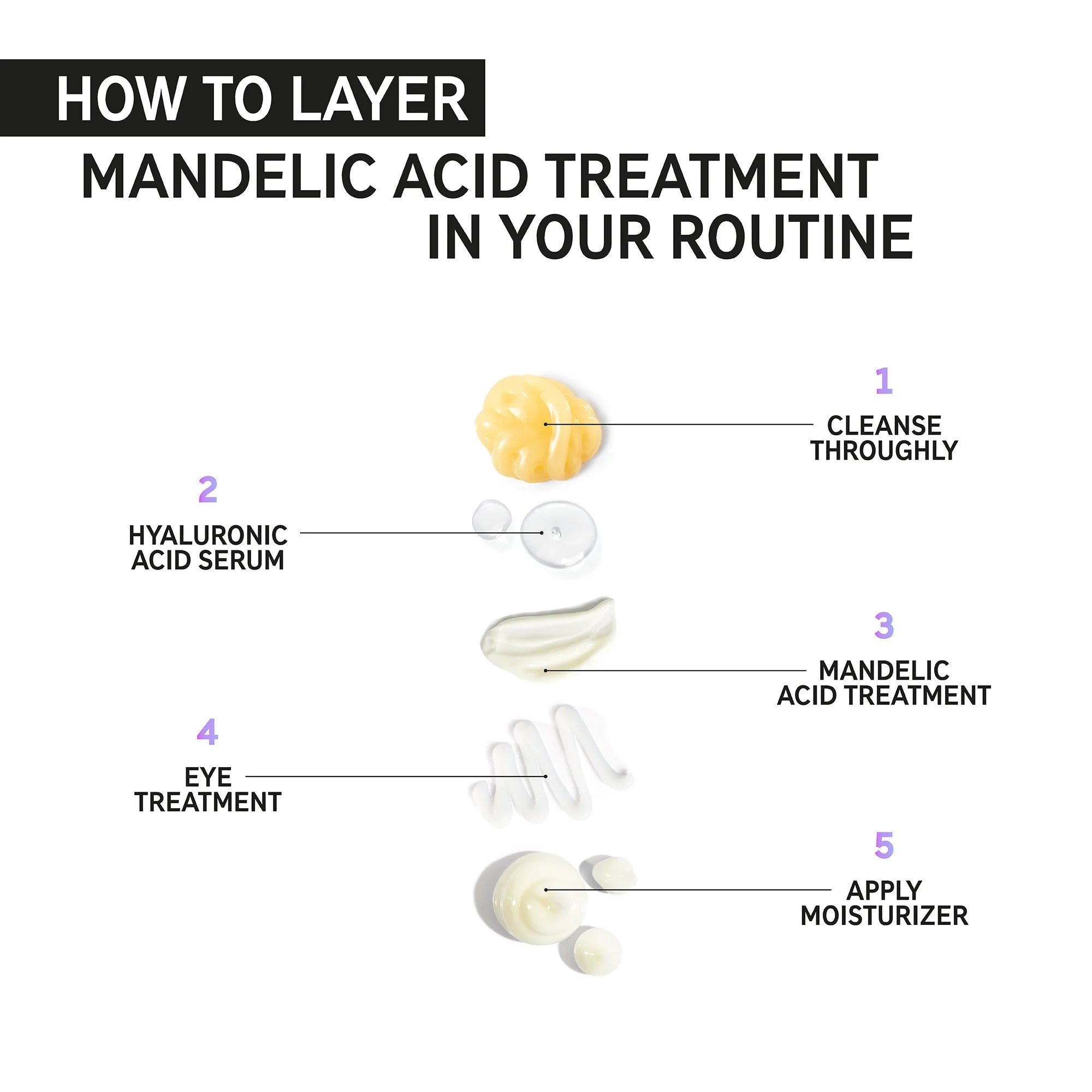 HOW TO LAYER
MANDELIC ACID TREATMENT IN YOUR ROUTINE

1
CLEANSE THROUGHLY

2
HYALURONIC ACID SERUM

3
MANDELIC ACID TREATMENT

4
EYE TREATMENT

5
APPLY MOISTURIZER