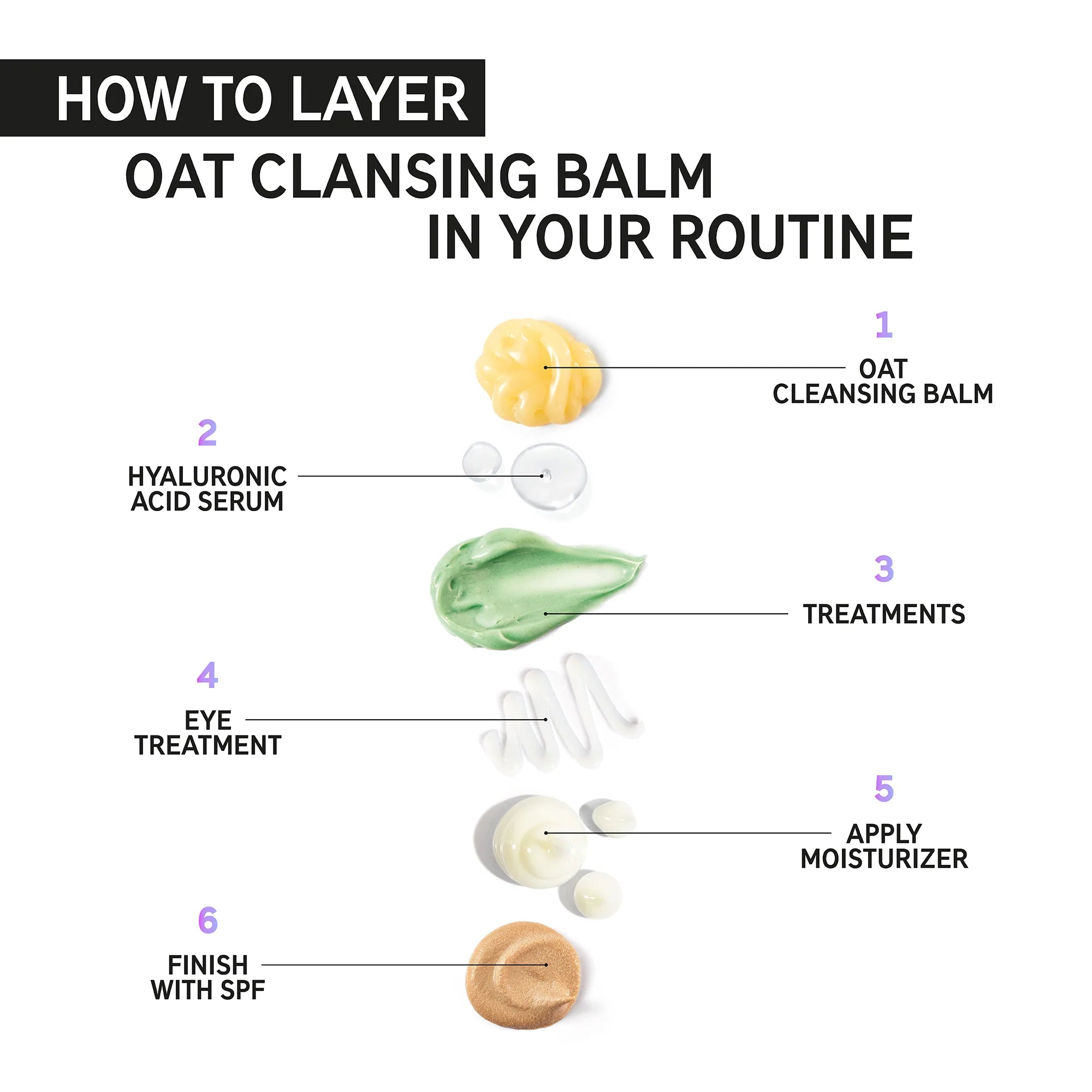 HOW TO LAYER
OAT CLANSING BALM
IN YOUR ROUTINE

1
OAT
CLEANSING BALM

2
HYALURONIC
ACID SERUM

3
TREATMENTS

4
EYE
TREATMENT

5
APPLY
MOISTURIZER

6
FINISH
WITH SPF