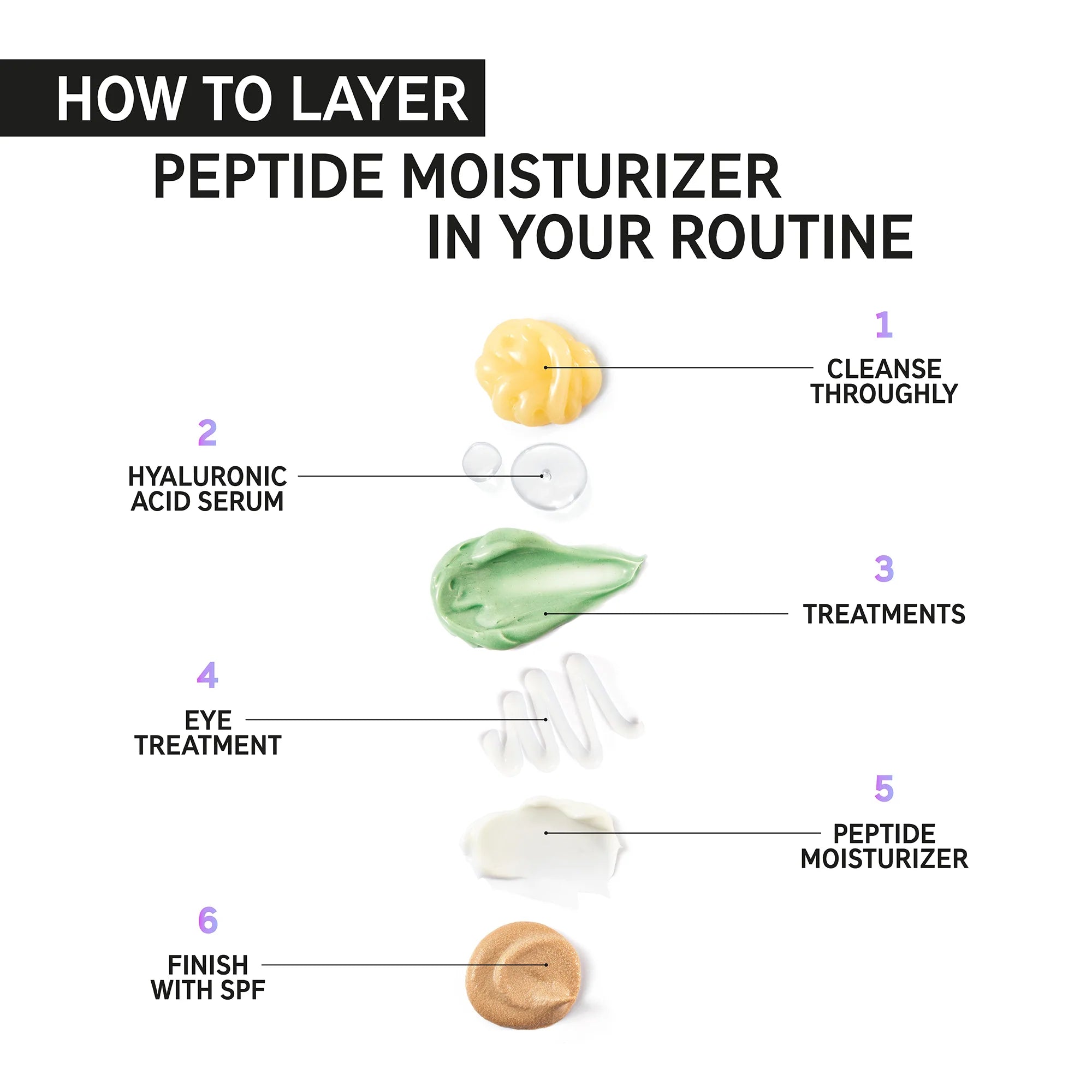 HOW TO LAYER

PEPTIDE MOISTURIZER IN YOUR ROUTINE

1
CLEANSE THROUGHLY

2
HYALURONIC ACID SERUM

3
TREATMENTS

4
EYE TREATMENT

5
PEPTIDE MOISTURIZER

6
FINISH WITH SPF