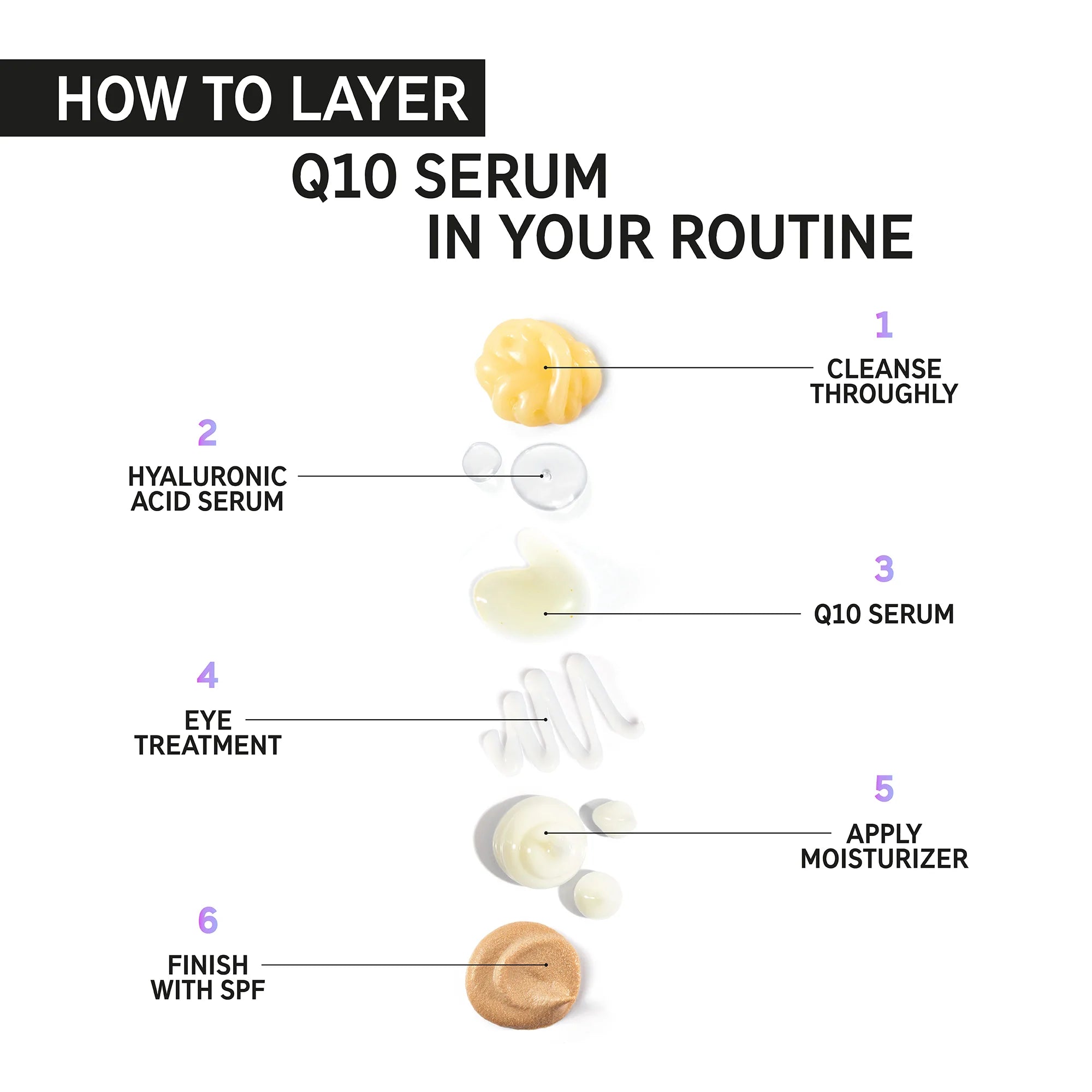 HOW TO LAYER
Q10 SERUM
IN YOUR ROUTINE

1
CLEANSE THROUGHLY

2
HYALURONIC ACID SERUM

3
Q10 SERUM

4
EYE TREATMENT

5
APPLY MOISTURIZER

6
FINISH WITH SPF