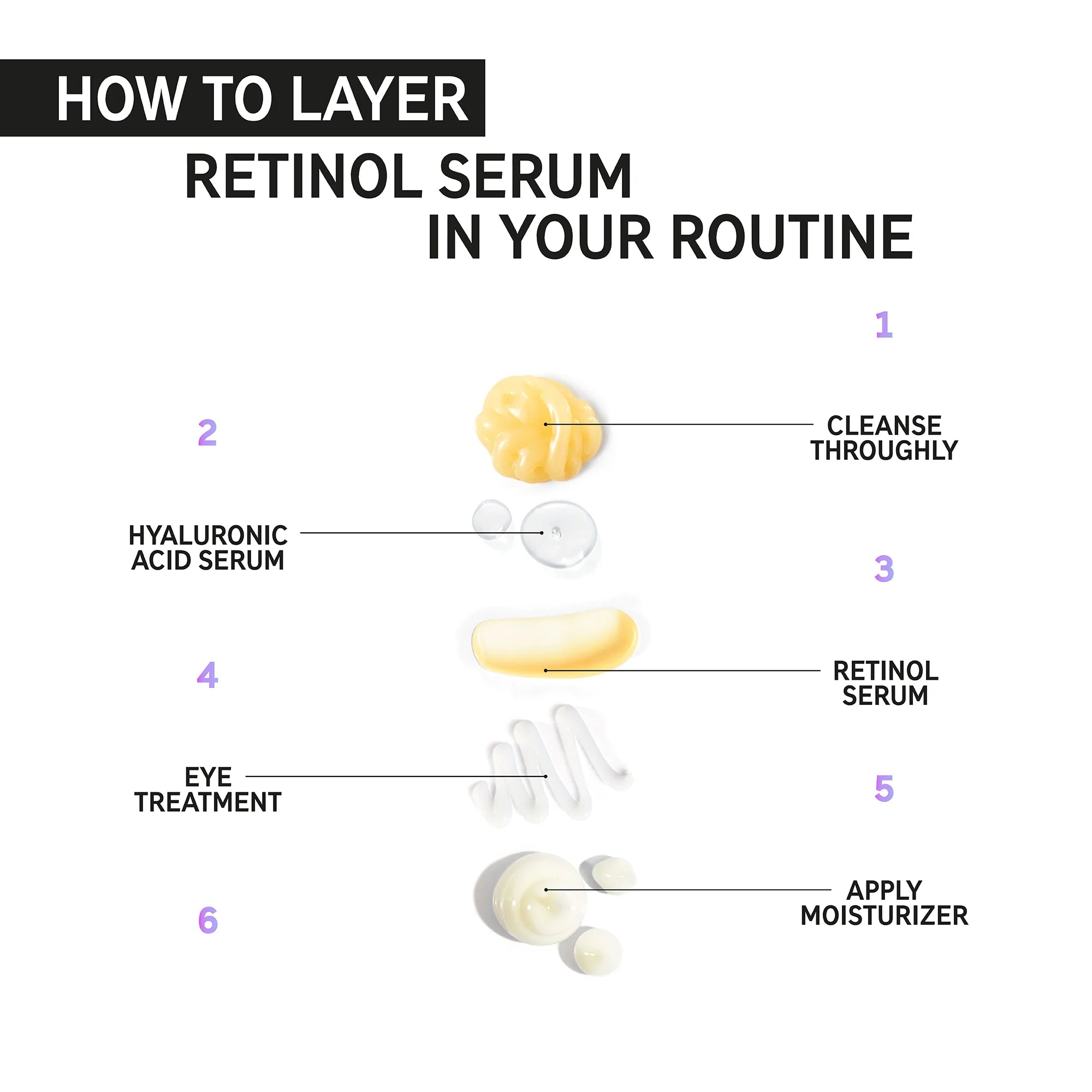 HOW TO LAYER
RETINOL SERUM
IN YOUR ROUTINE

1

CLEANSE THROUGHLY

2

HYALURONIC ACID SERUM

3

RETINOL SERUM

4

EYE TREATMENT

5

APPLY MOISTURIZER

6