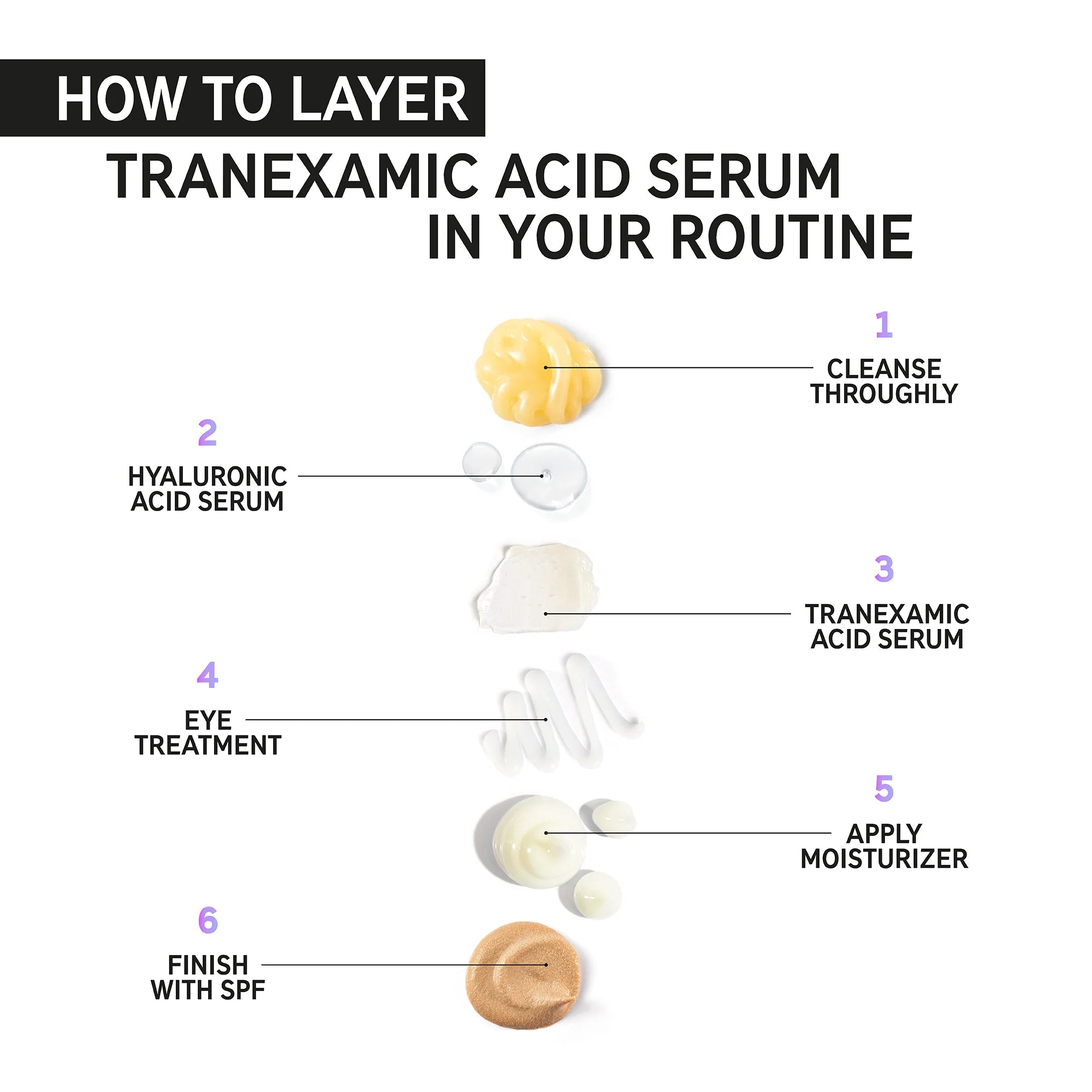 HOW TO LAYER
TRANEXAMIC ACID SERUM IN YOUR ROUTINE

1
CLEANSE THROUGHLY

2
HYALURONIC ACID SERUM

3
TRANEXAMIC ACID SERUM

4
EYE TREATMENT

5
APPLY MOISTURIZER

6
FINISH WITH SPF