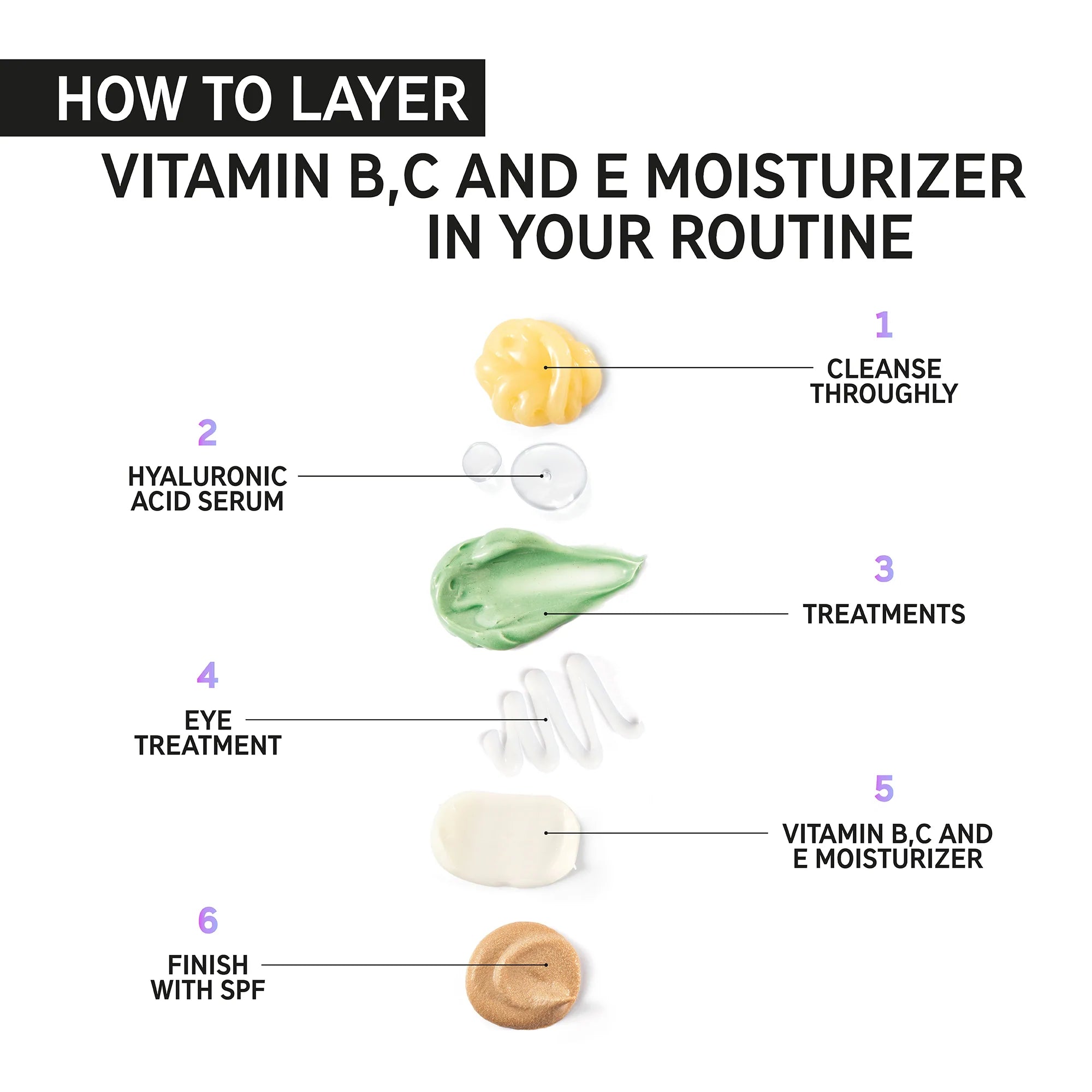 HOW TO LAYER

VITAMIN B,C AND E MOISTURIZER IN YOUR ROUTINE

1
CLEANSE THROUGHLY

2
HYALURONIC ACID SERUM

3
TREATMENTS

4
EYE TREATMENT

5
VITAMIN B,C AND E MOISTURIZER

6
FINISH WITH SPF