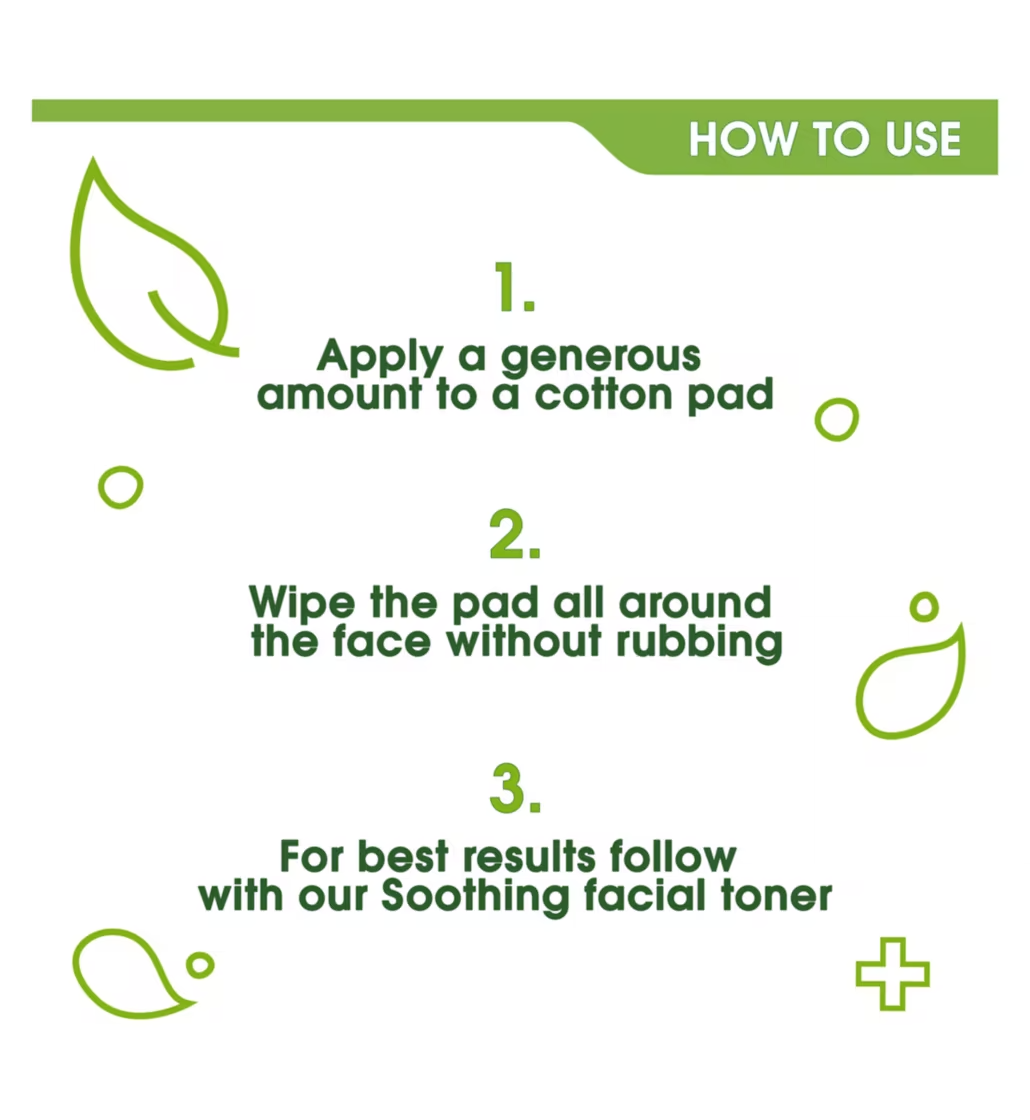 HOW TO USE

1.
Apply a generous amount to a cotton pad

2.
Wipe the pad all around the face without rubbing

3.
For best results follow with our Soothing facial toner