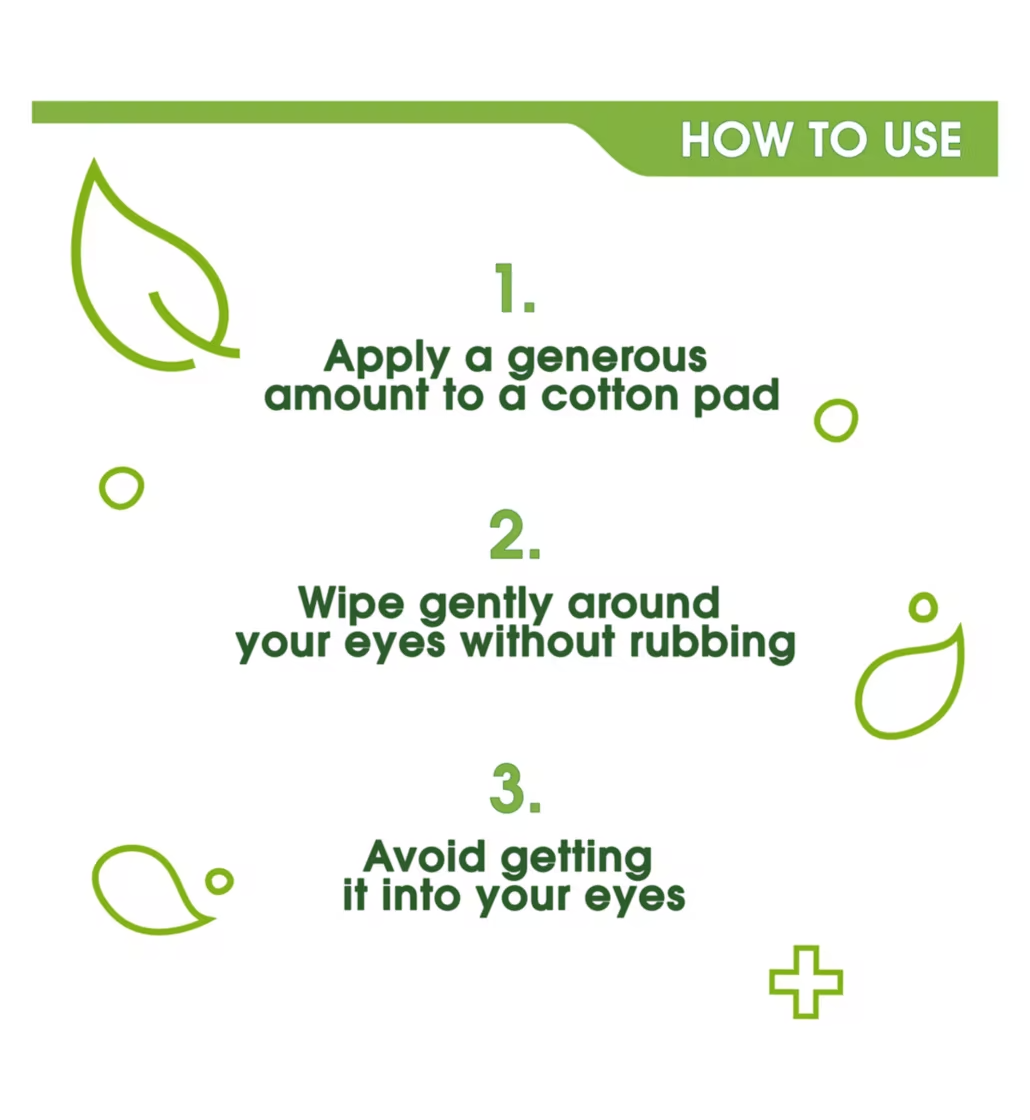 HOW TO USE

1.
Apply a generous amount to a cotton pad

2.
Wipe gently around your eyes without rubbing

3.
Avoid getting it into your eyes