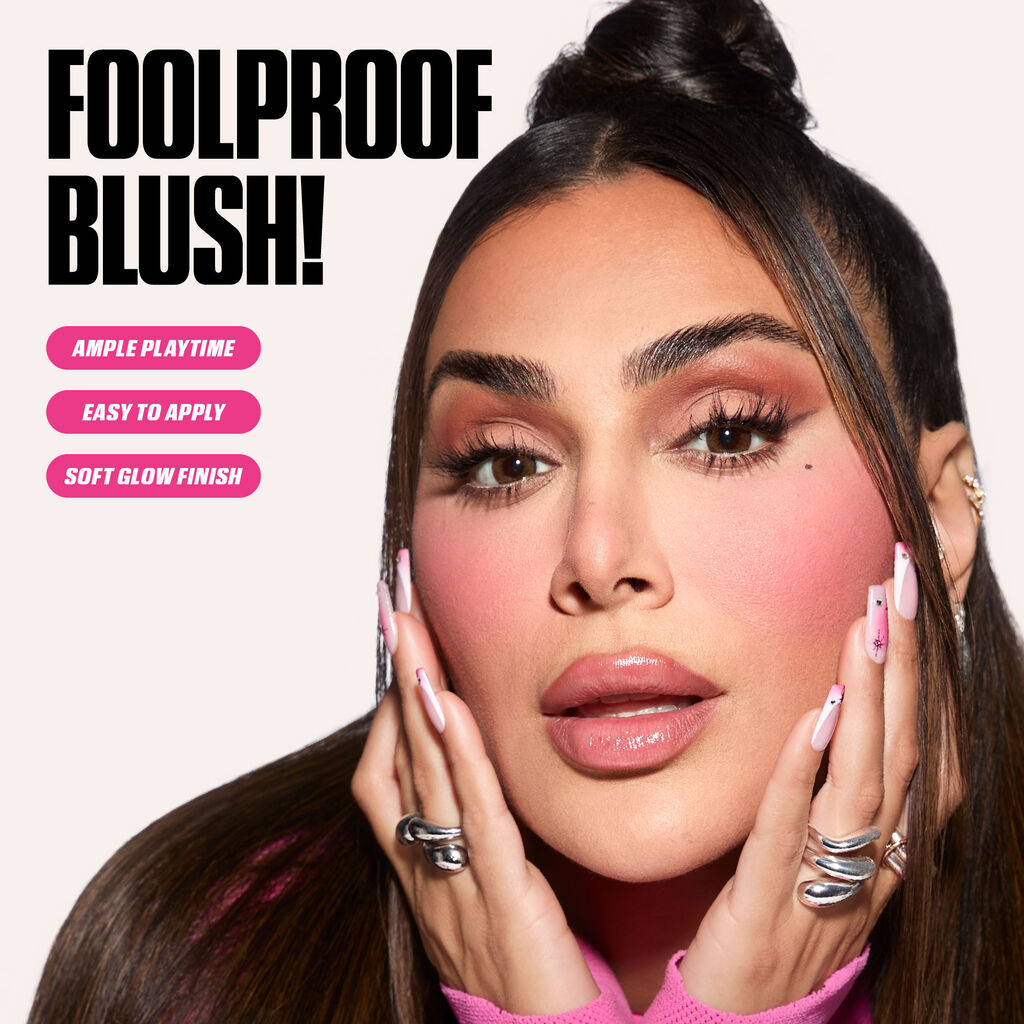 FOOLPROOF BLUSH!

AMPLE PLAYTIME

EASY TO APPLY

SOFT GLOW FINISH