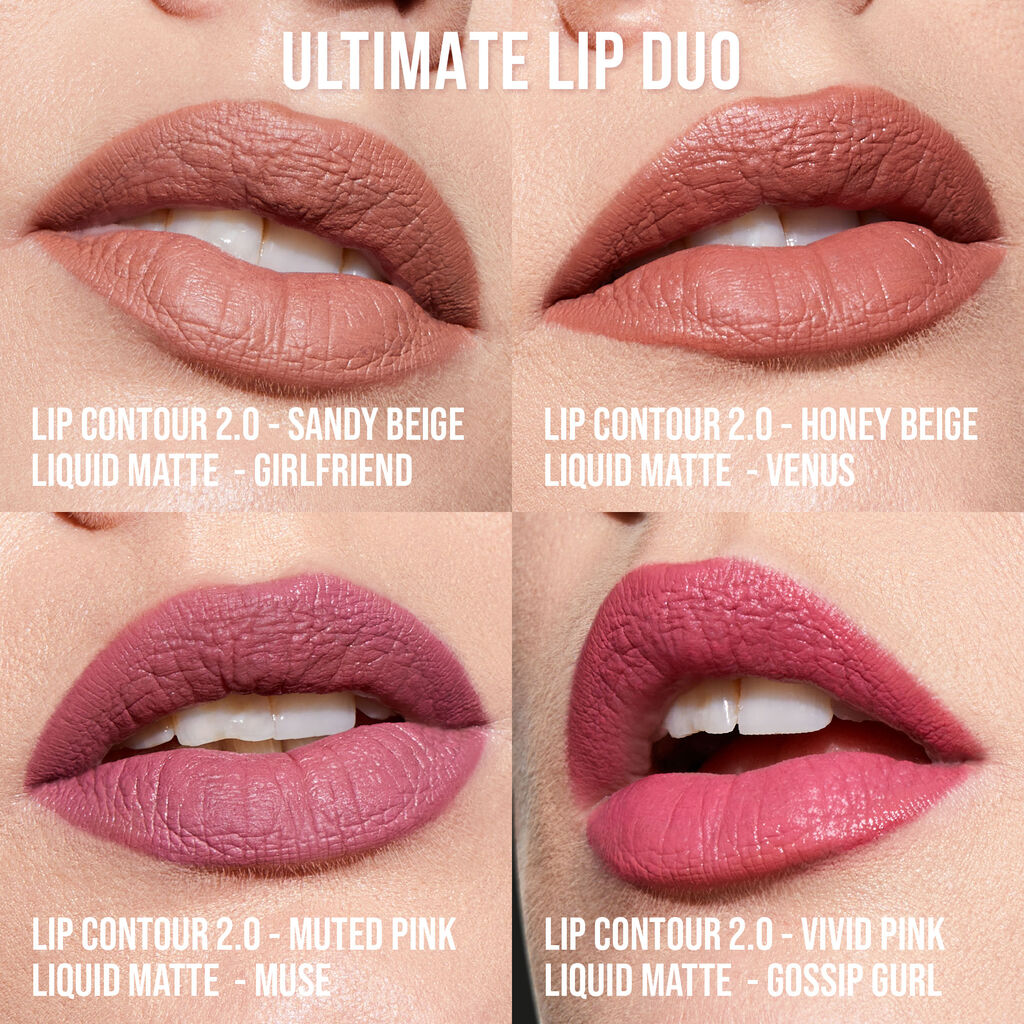 ULTIMATE LIP DUO

LIP CONTOUR 2.0 - SANDY BEIGE
LIQUID MATTE - GIRLFRIEND

LIP CONTOUR 2.0 - HONEY BEIGE
LIQUID MATTE - VENUS

LIP CONTOUR 2.0 - MUTED PINK
LIQUID MATTE - MUSE

LIP CONTOUR 2.0 - VIVID PINK
LIQUID MATTE - GOSSIP GURL