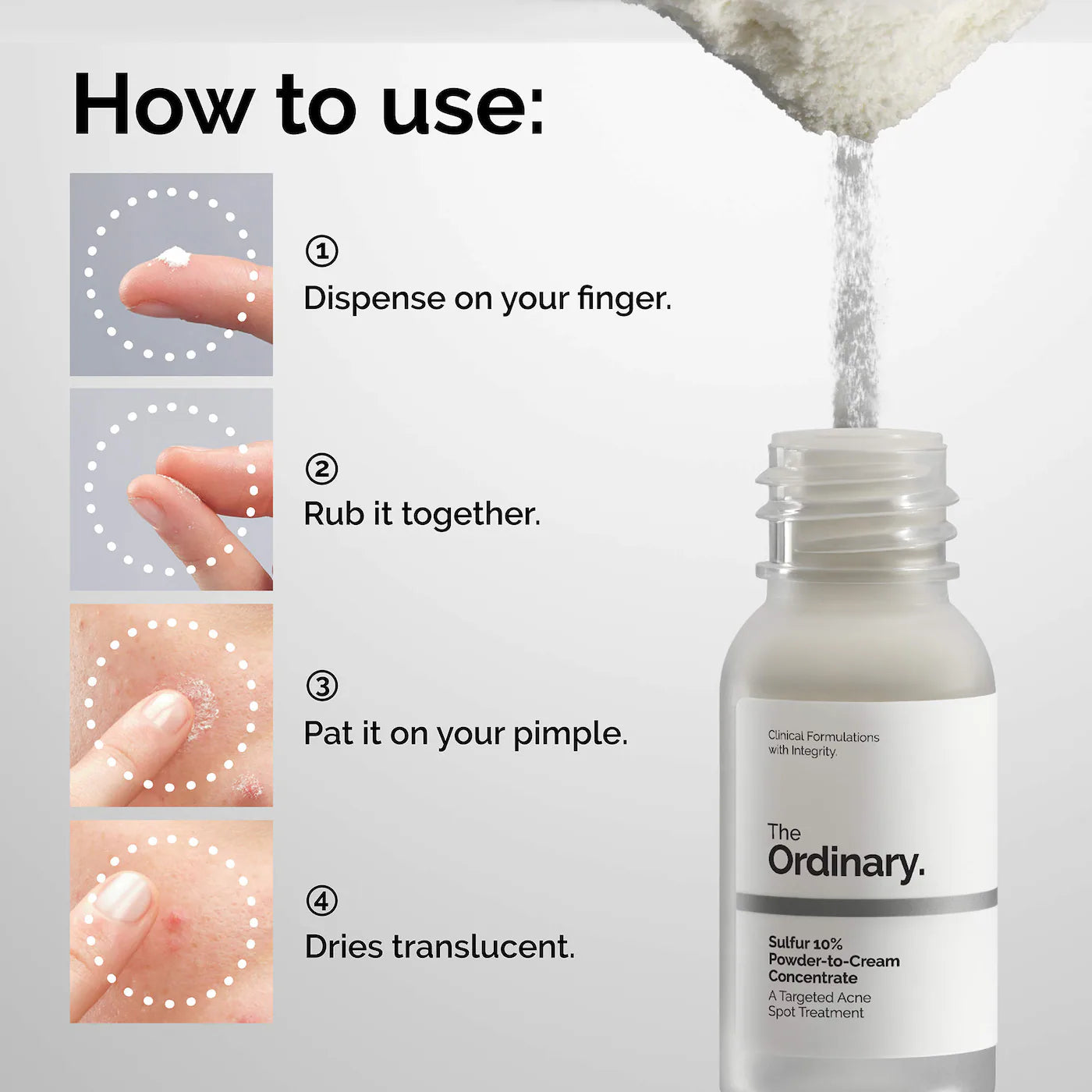 How to use:

①
Dispense on your finger.

②
Rub it together.

③
Pat it on your pimple.

④
Dries translucent.

Clinical Formulations with Integrity.

The
Ordinary.

Sulfur 10%
Powder-to-Cream Concentrate
A Targeted Acne Spot Treatment