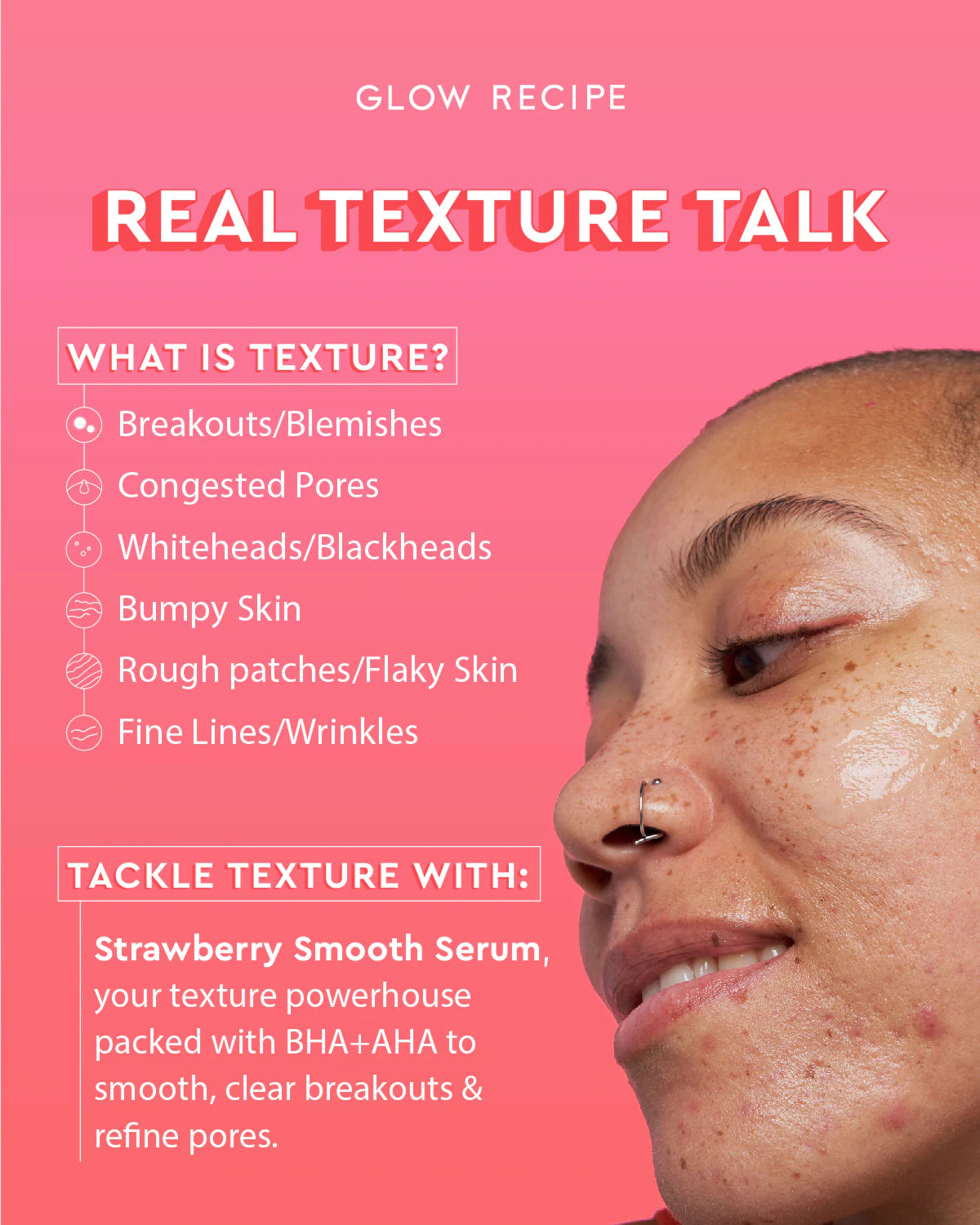 GLOW RECIPE

REAL TEXTURE TALK

WHAT IS TEXTURE?

Breakouts/Blemishes

Congested Pores

Whiteheads/Blackheads

Bumpy Skin

Rough patches/Flaky Skin

Fine Lines/Wrinkles

TACKLE TEXTURE WITH:

Strawberry Smooth Serum, your texture powerhouse packed with BHA+AHA to smooth, clear breakouts & refine pores.